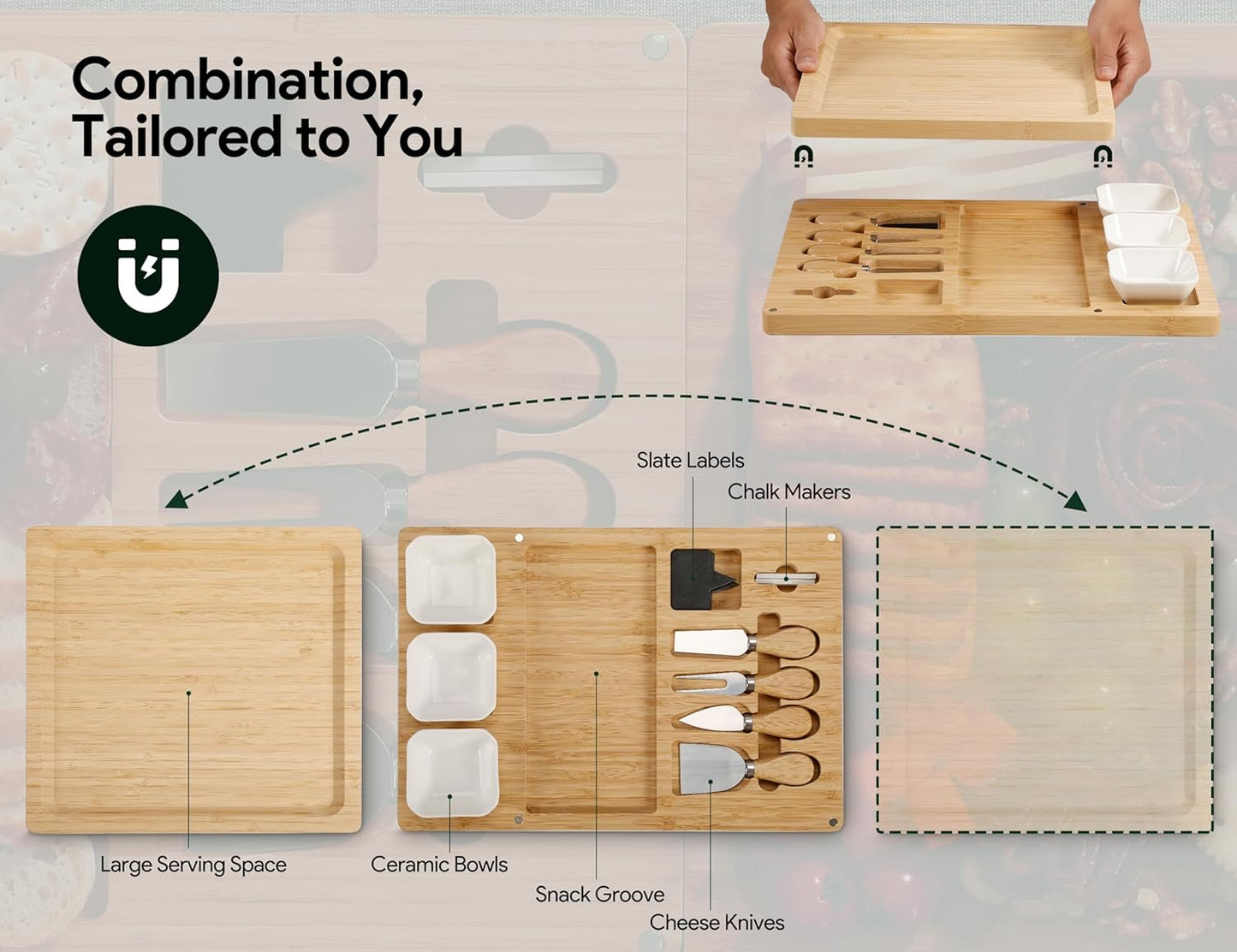 Combination, Tailored to You

Slate Labels

Chalk Makers

Large Serving Space

Ceramic Bowls

Snack Groove

Cheese Knives